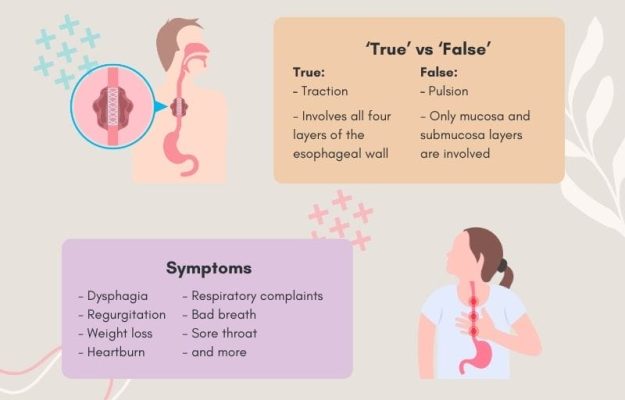 'True' vs 'False'

True:
- Traction
- Involves all four layers of the esophageal wall

False:
- Pulsion
- Only mucosa and submucosa layers are involved

Symptoms

- Dysphagia
- Regurgitation
- Weight loss
- Heartburn

- Respiratory complaints
- Bad breath
- Sore throat
- and more